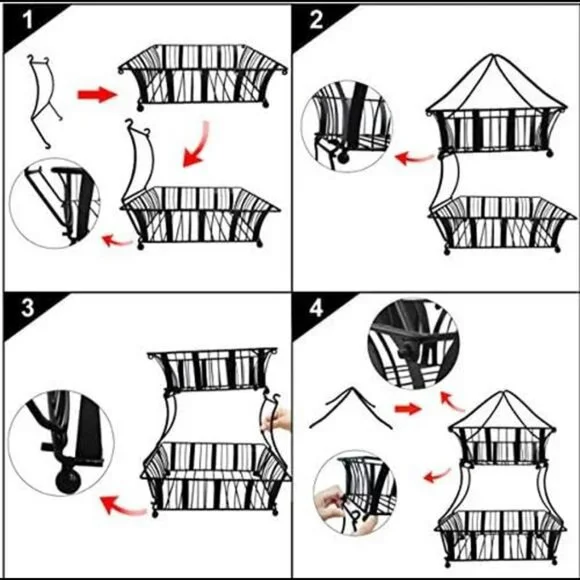 1

2

3

4